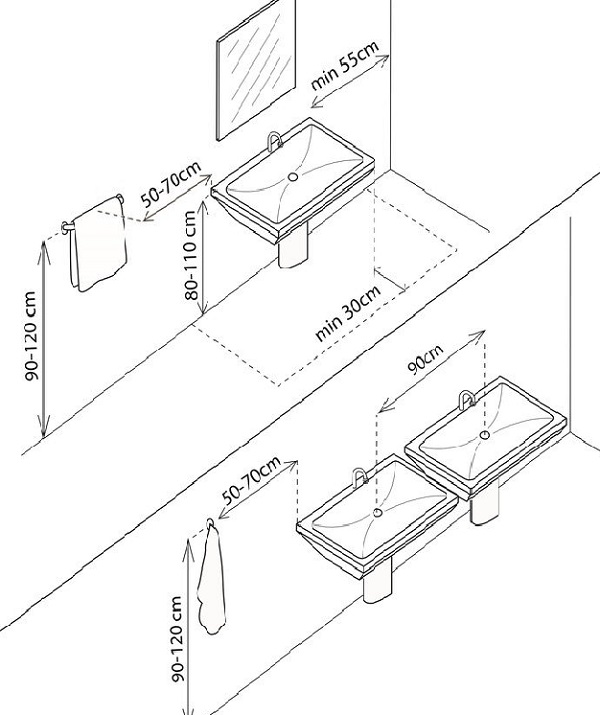 min 55cm

50-70cm

80-110 cm

90-120 cm

min 30cm

90cm

50-70cm

90-120 cm